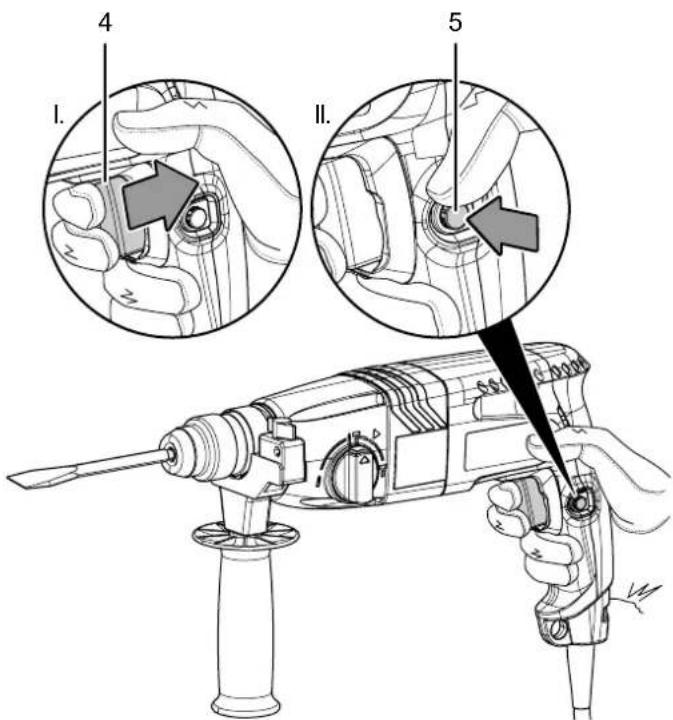 4
5
I.
II.