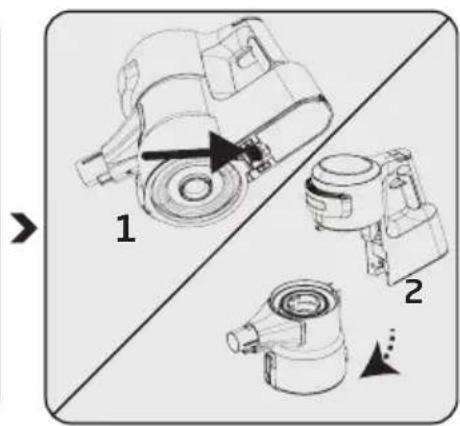 1

2