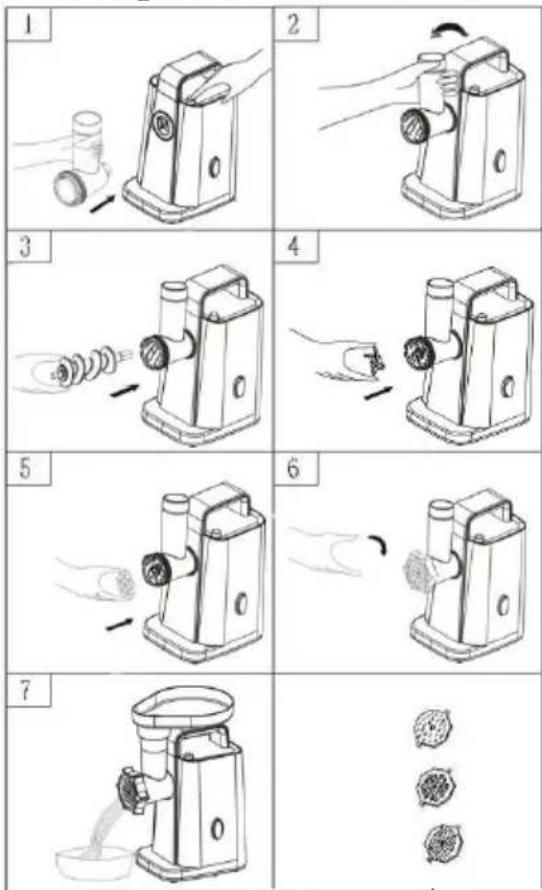 1

2

3

4

5

6

7