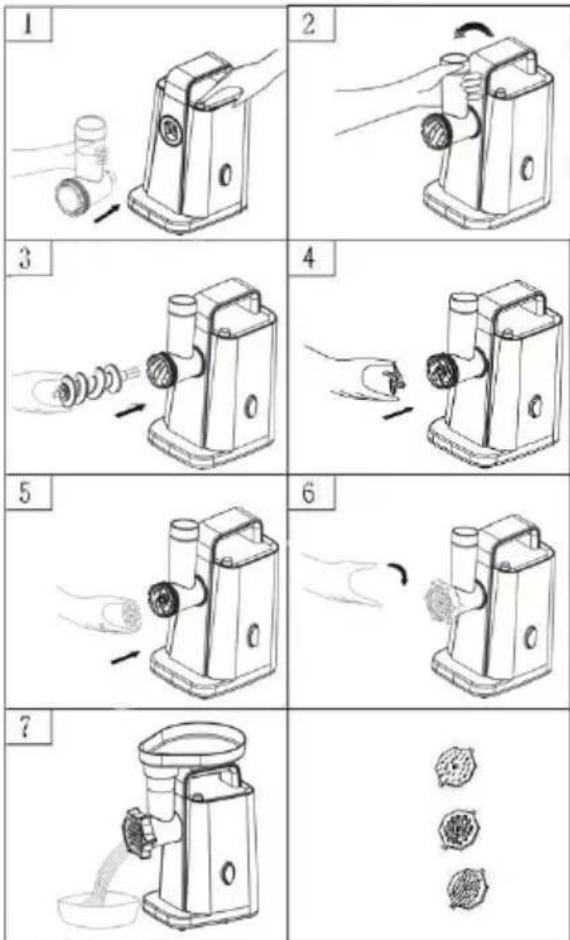 1

2

3

4

5

6

7