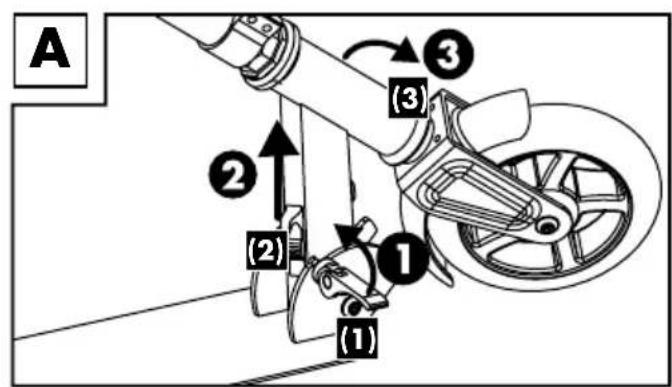 A

3

(3)

2

(2)

1

(1)