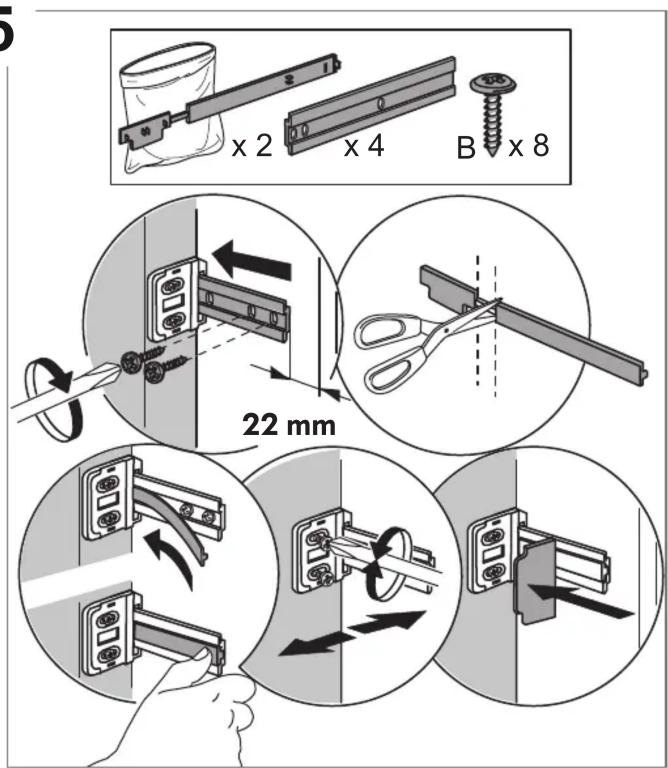 5

x 2
x 4
B x 8

22 mm