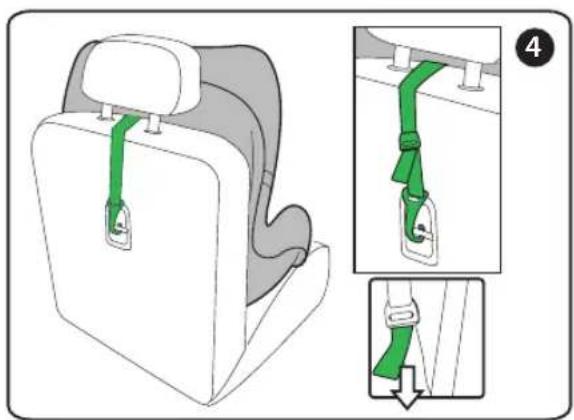 4