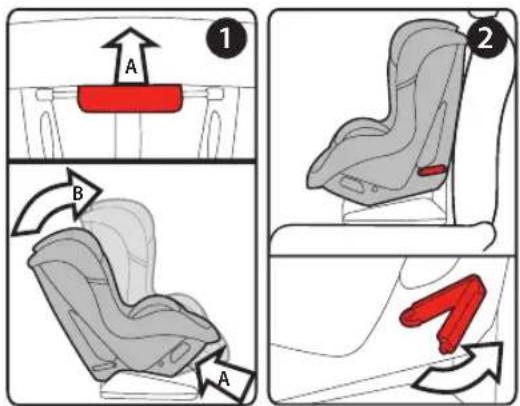 1
A
B
A
2