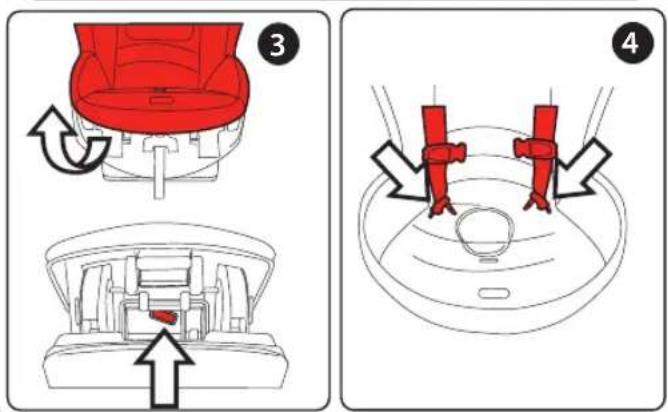 3

4