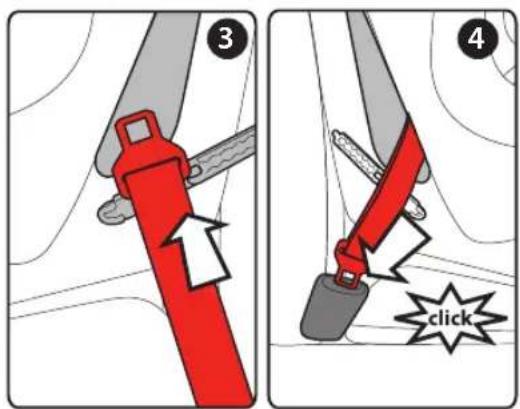 3

4

click