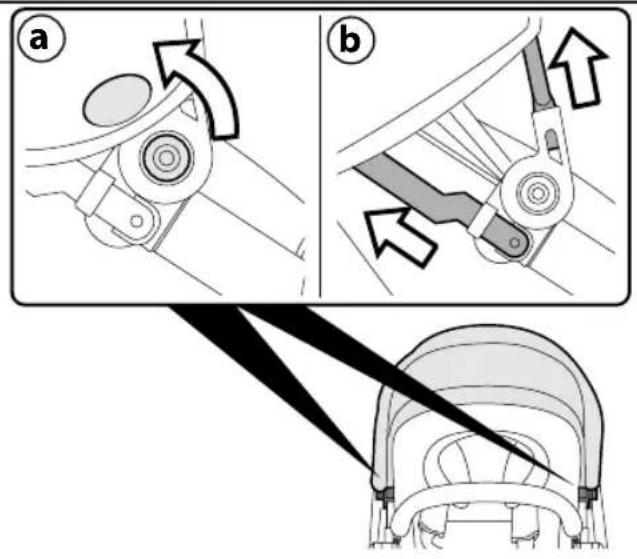 a

b