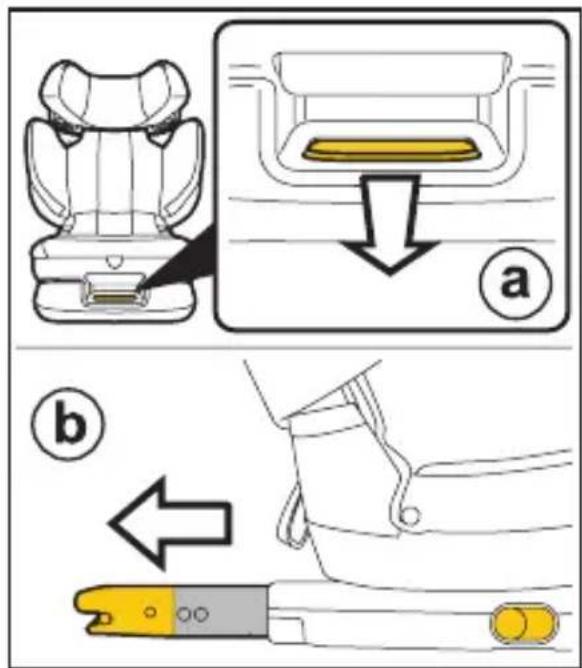 a

b