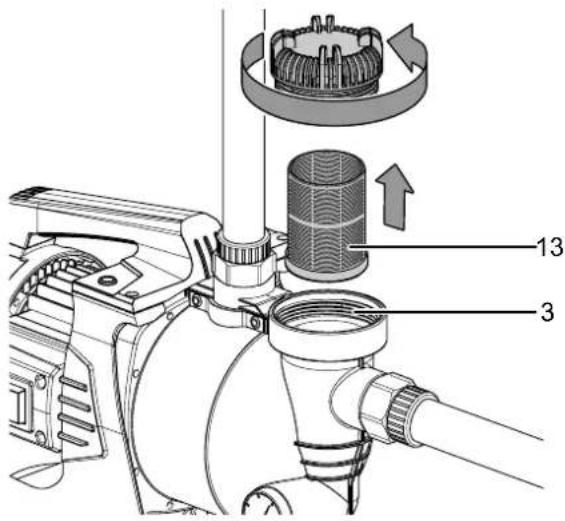 13
3