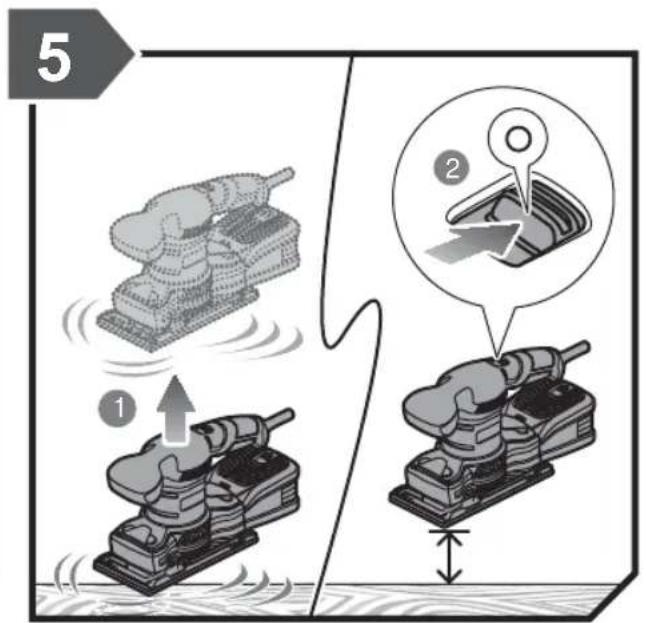 5

1

2

O