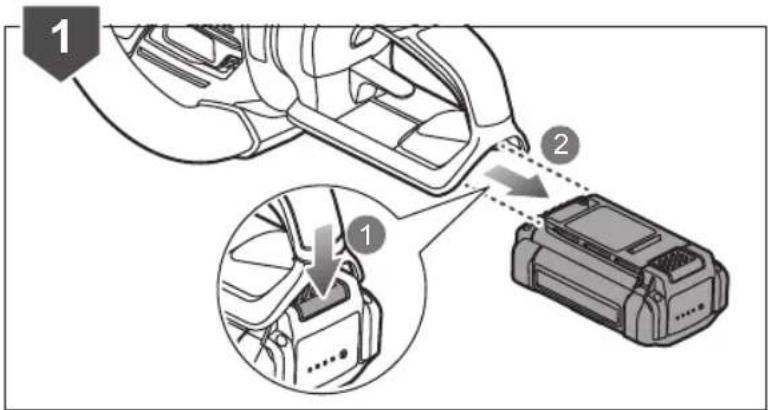 1

2

1