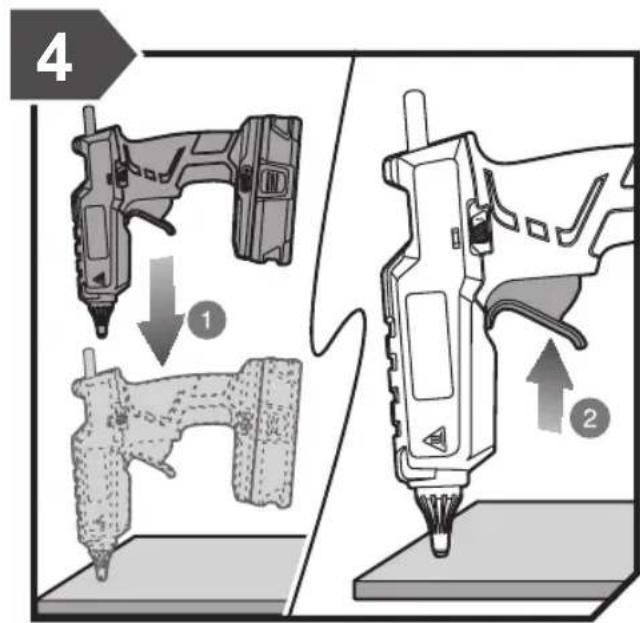 4

1

2