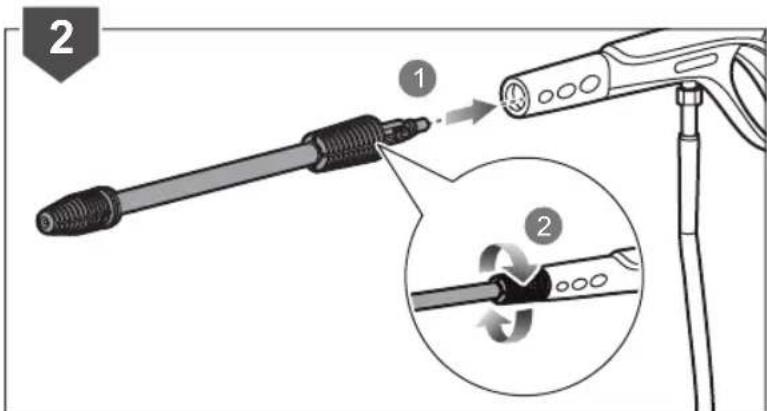 2
1
2