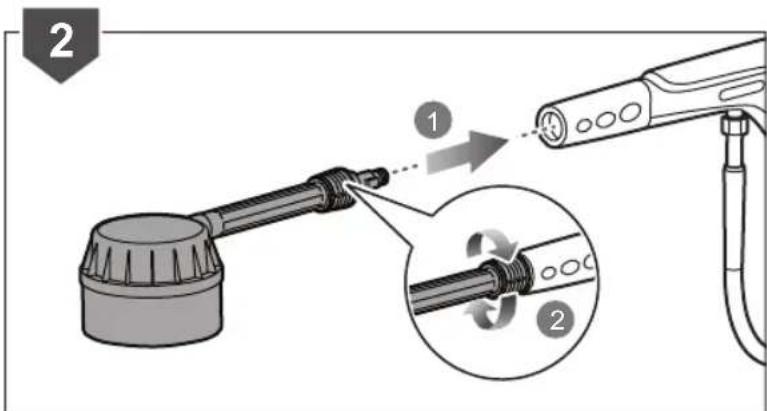 2

1

2