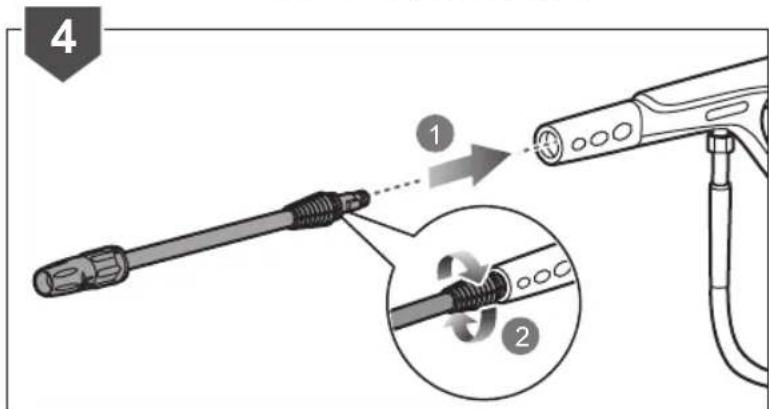 4

1

2