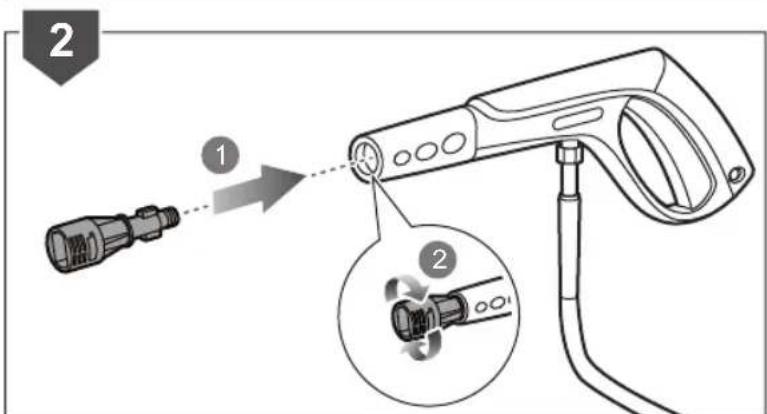 2

1

2