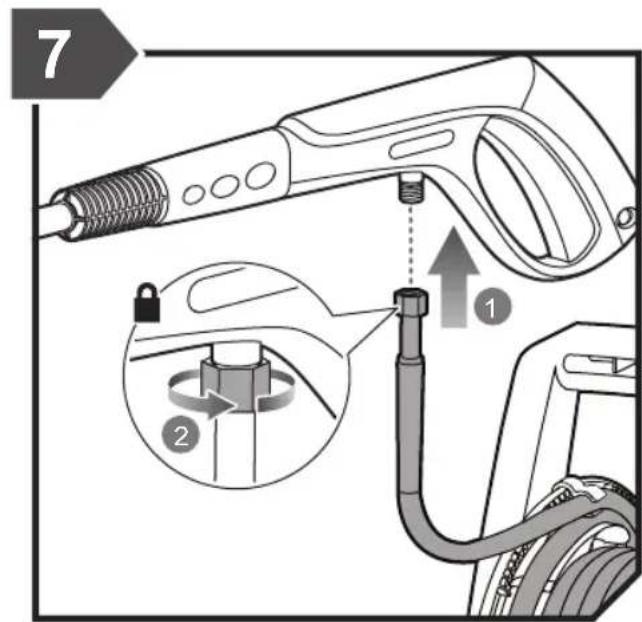 7

1

2