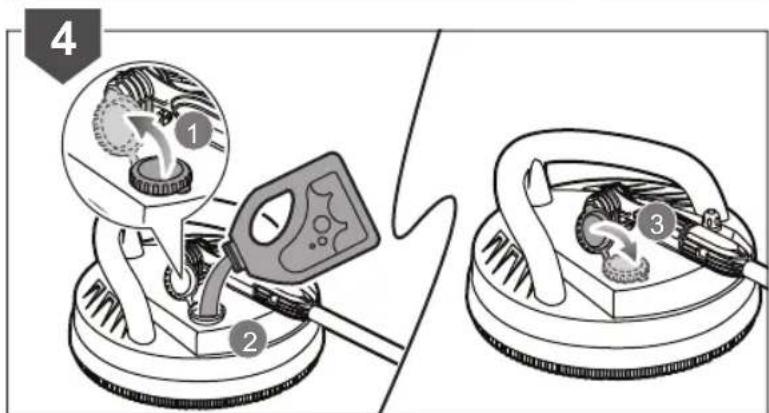 4
1
2
3