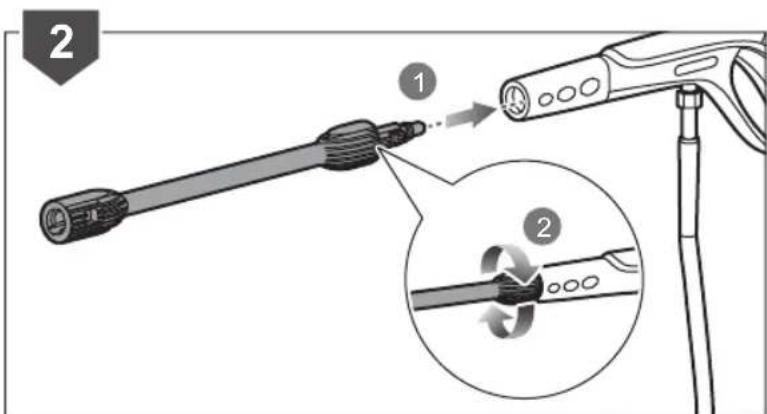 2

1

2