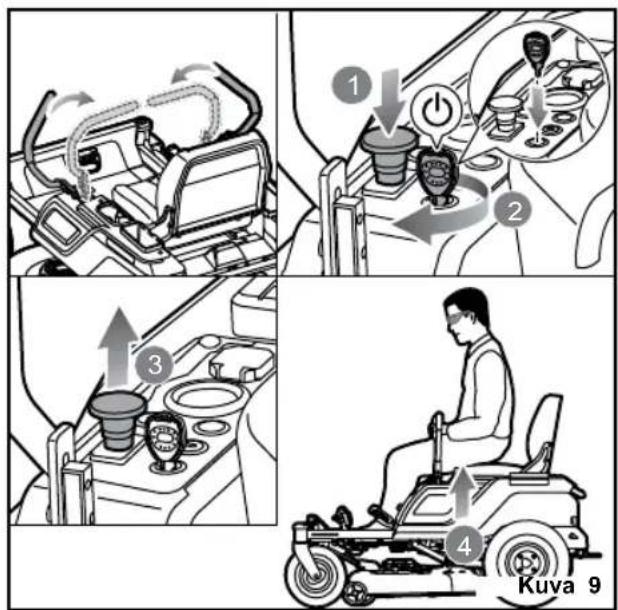 1
2
3
4
Kuva 9