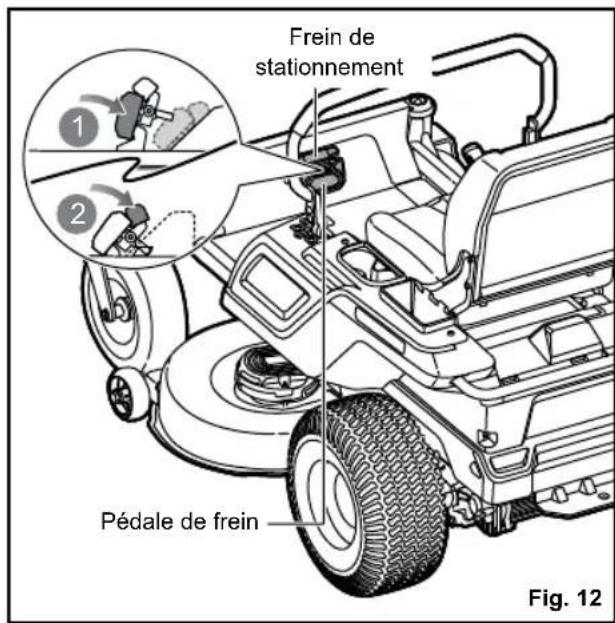 Frein de stationnement

1

2

Pédale de frein

Fig. 12