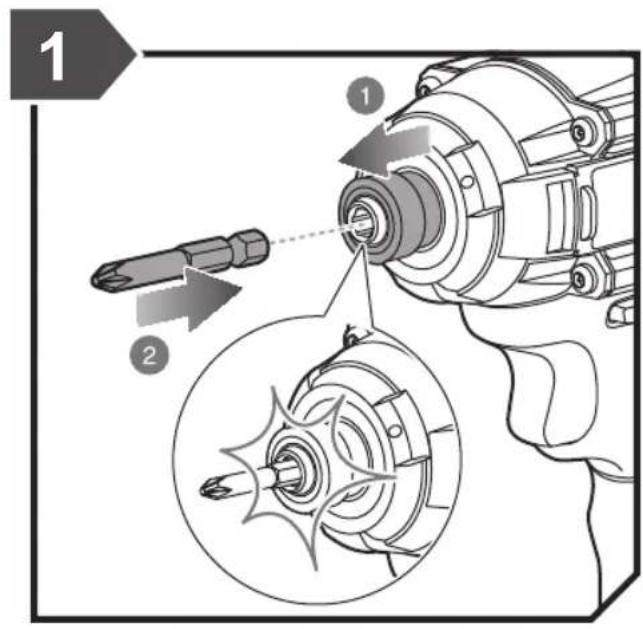 1
1
2