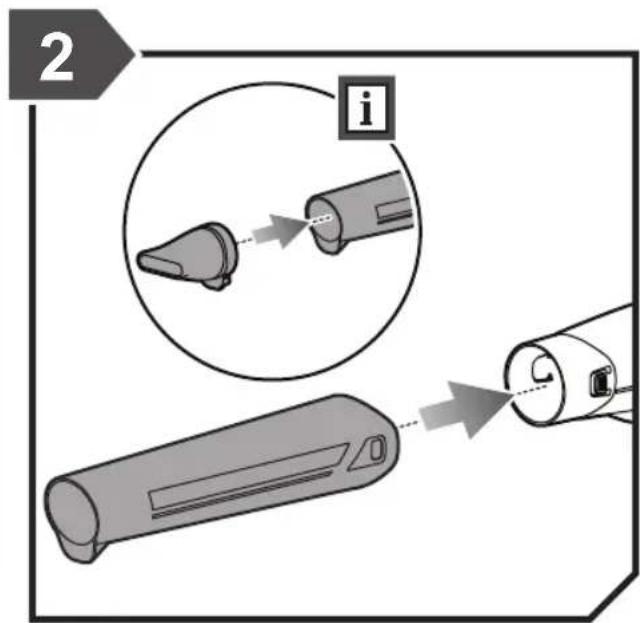 2

i