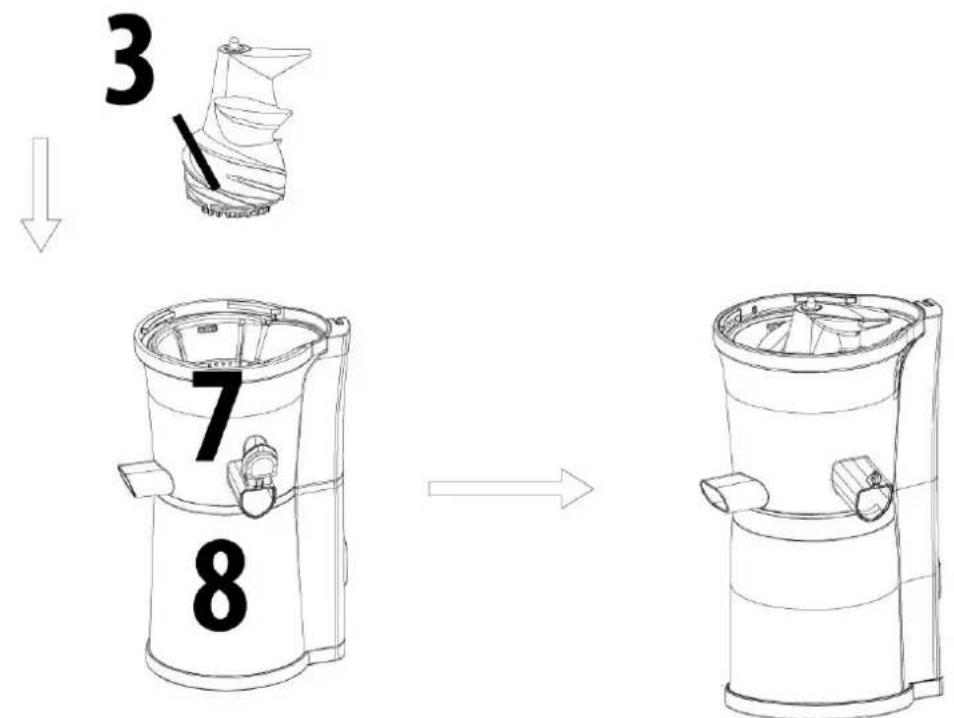 3

7

8