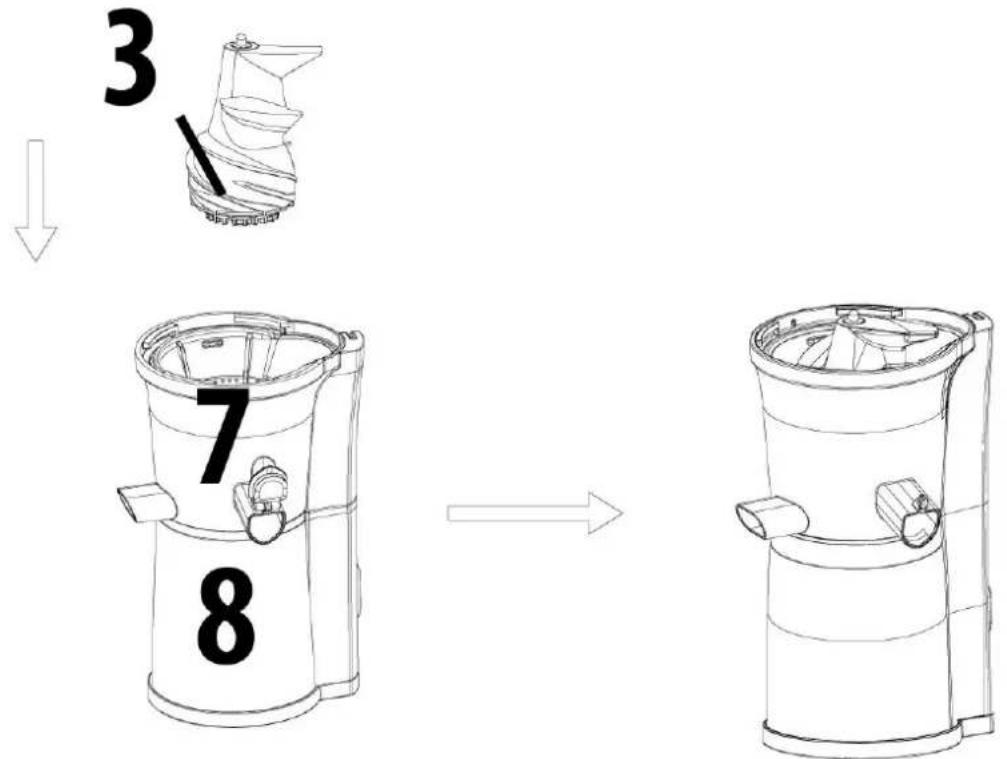 3

7

8