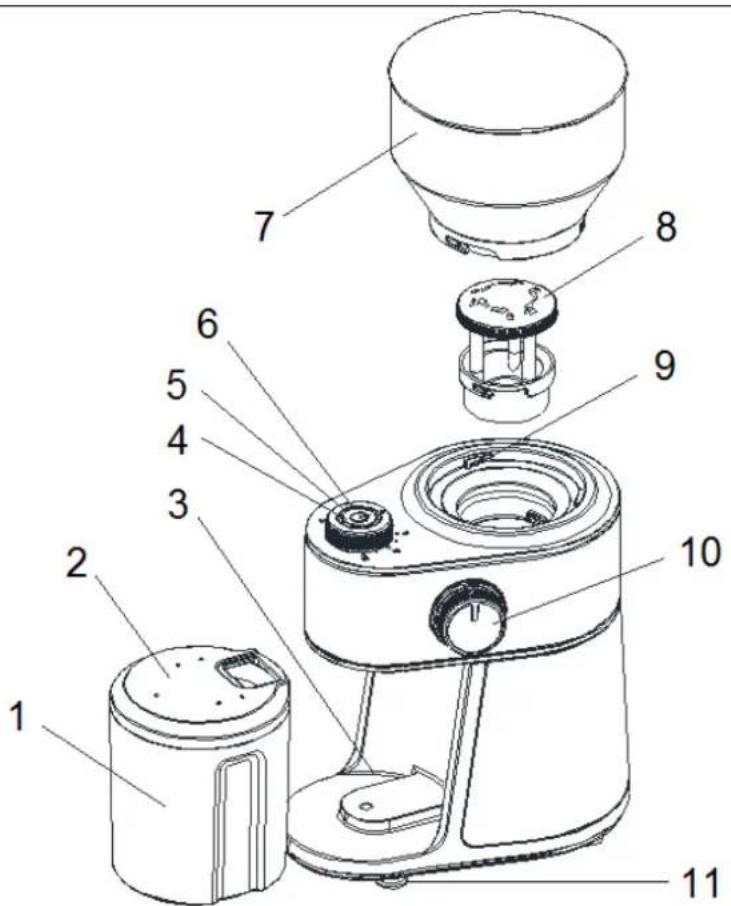 7
8
6
9
5
4
3
10
2
1
11