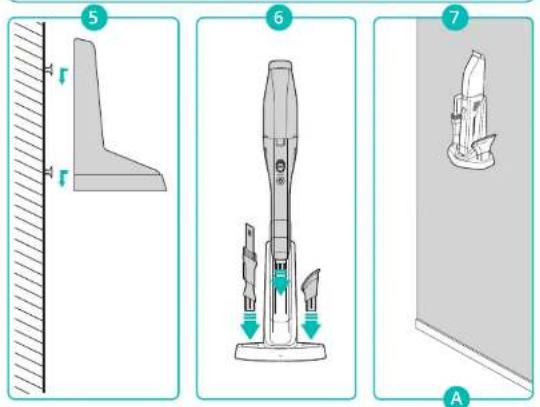 5

6

7

A