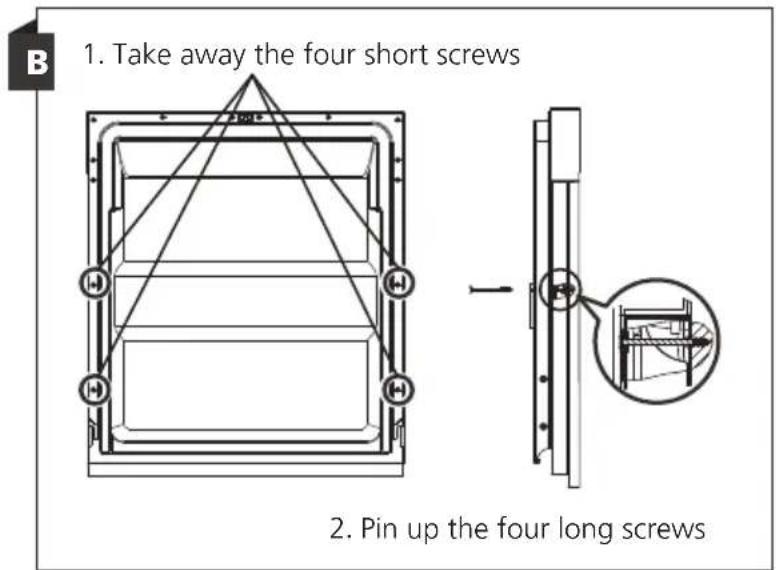 B

1. Take away the four short screws

2. Pin up the four long screws