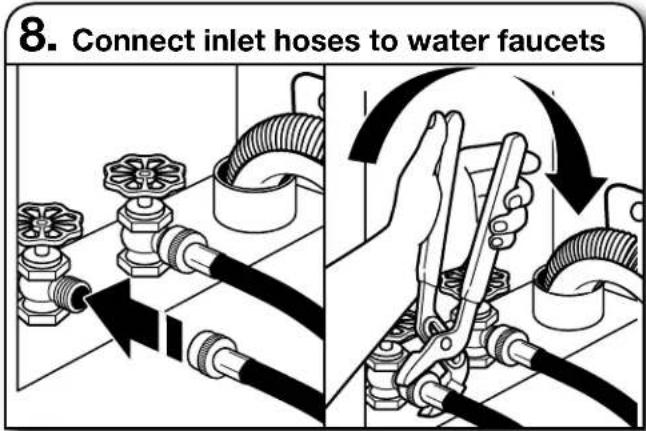 8. Connect inlet hoses to water faucets