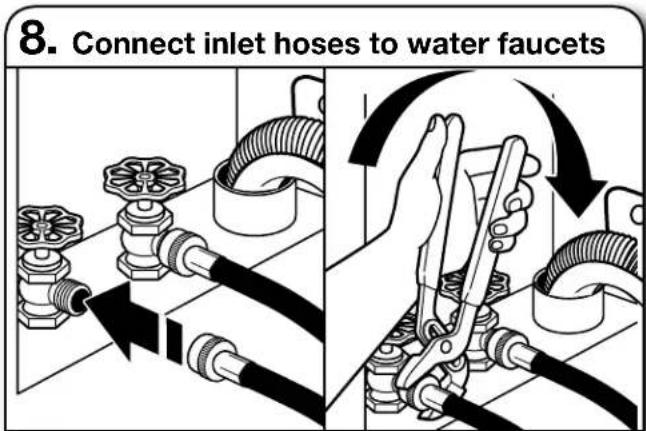 8. Connect inlet hoses to water faucets