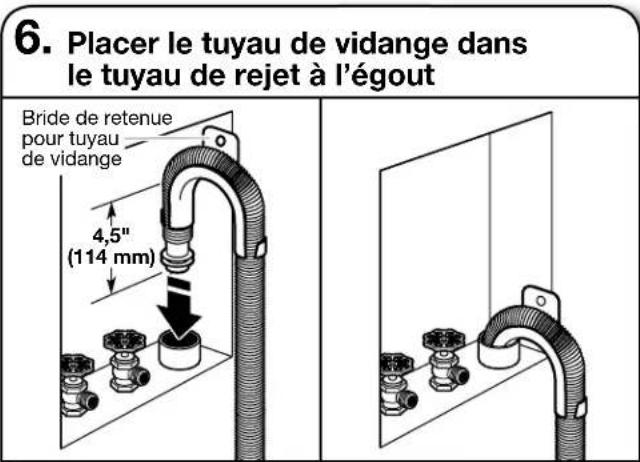 6. Placer le tuyau de vidange dans le tuyau de rejet à l'égout

Bride de retenue pour tuyau de vidange

4,5"
(114 mm)