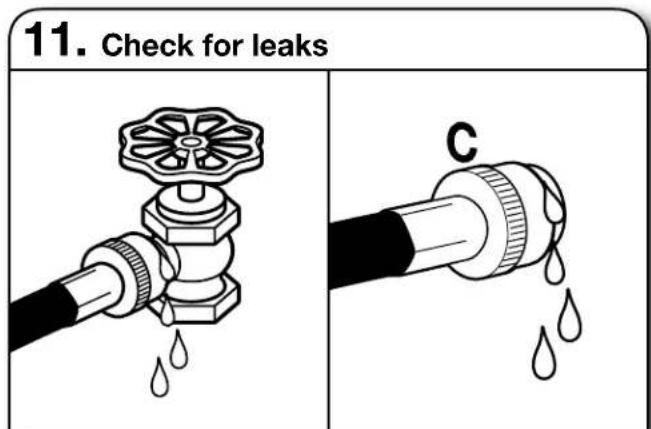 11. Check for leaks

C