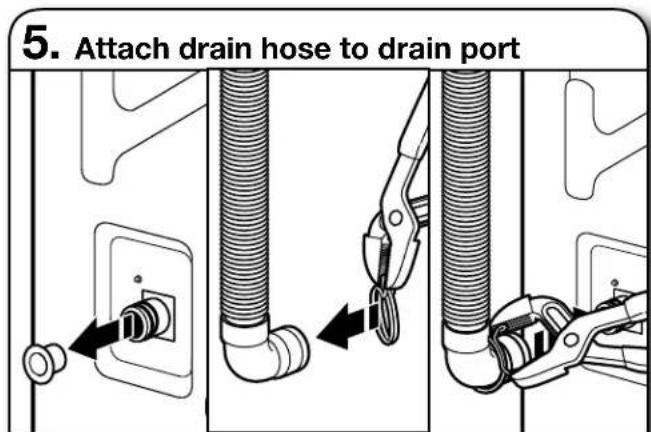 5. Attach drain hose to drain port