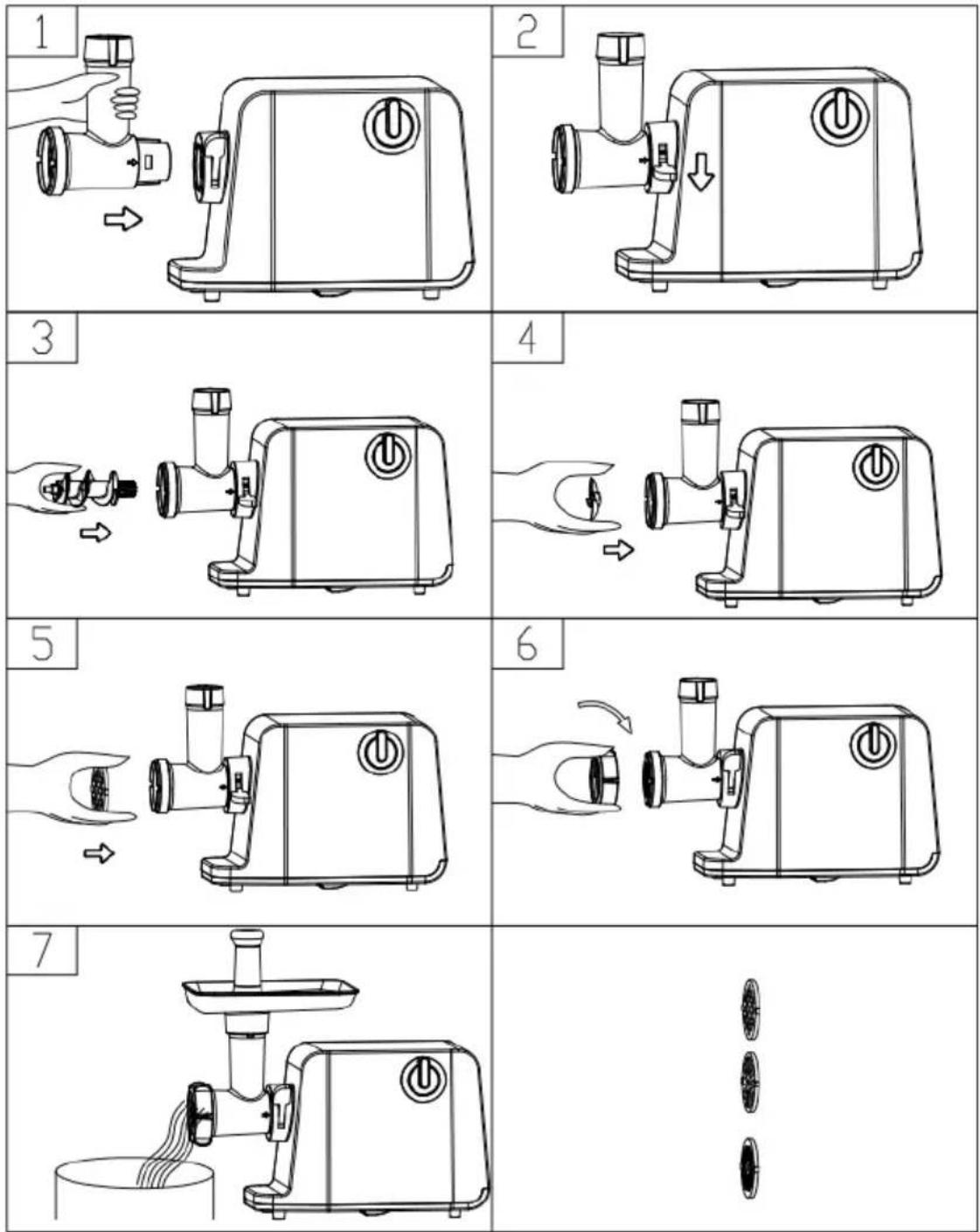 1

2

3

4

5

6

7