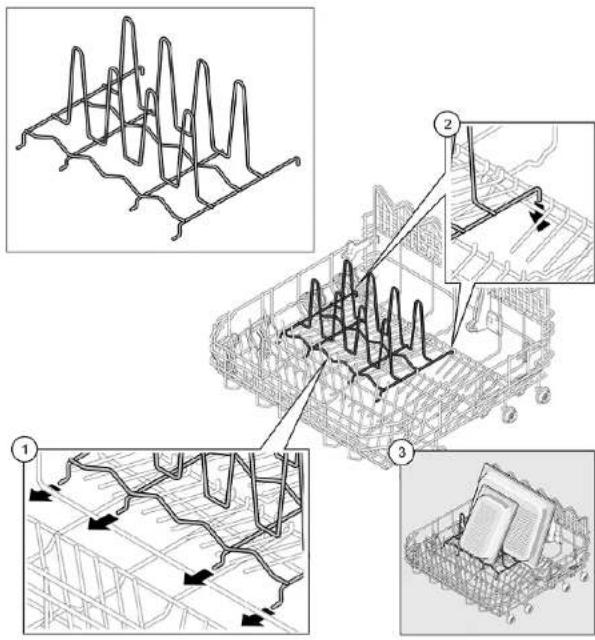 2

1

3