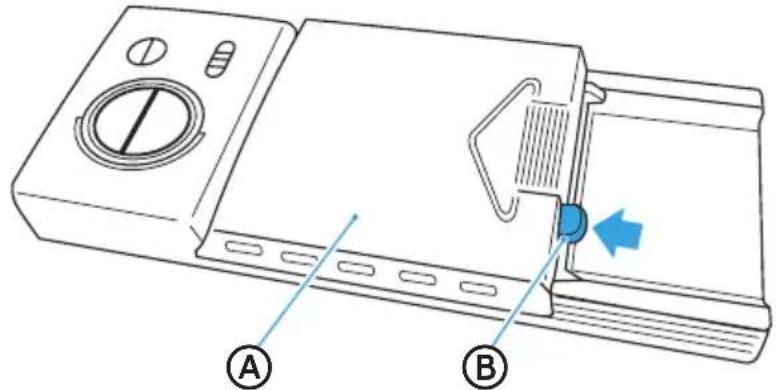 A

B