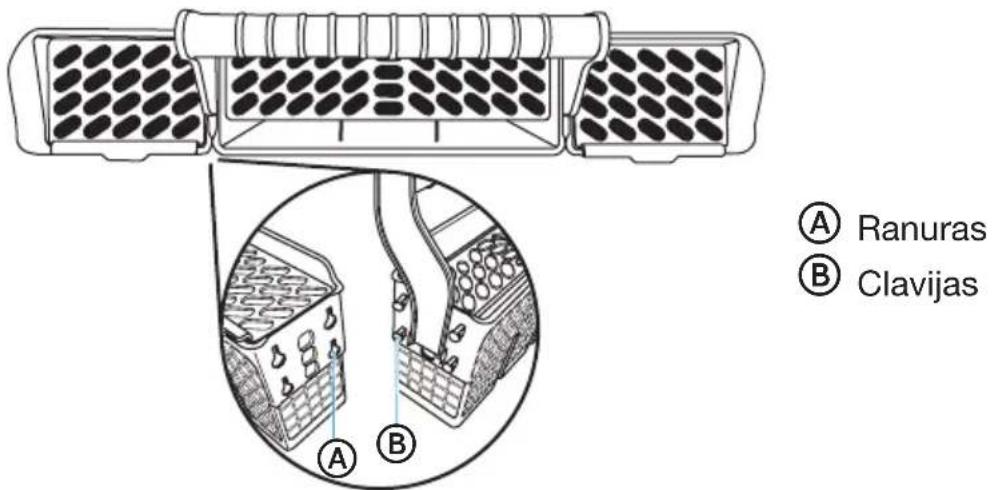 A
B
A Ranuras
B Clavijas