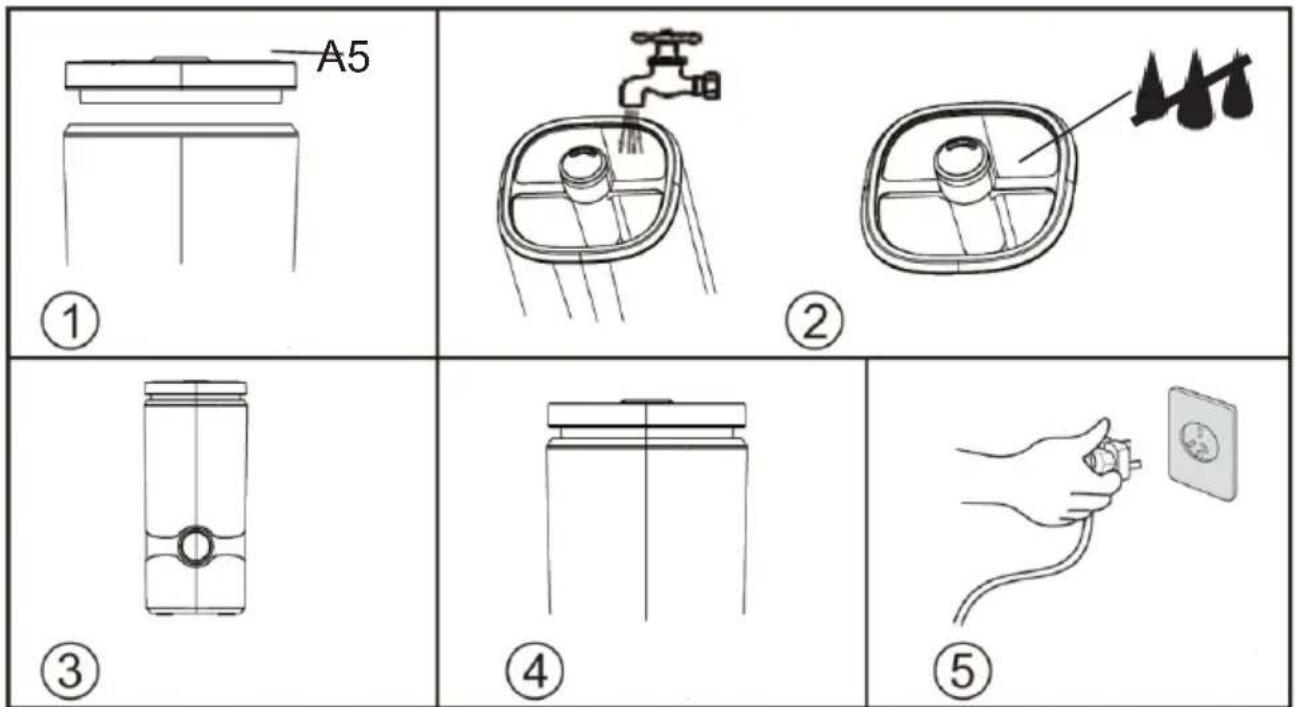 A5
①
②
③
④
⑤