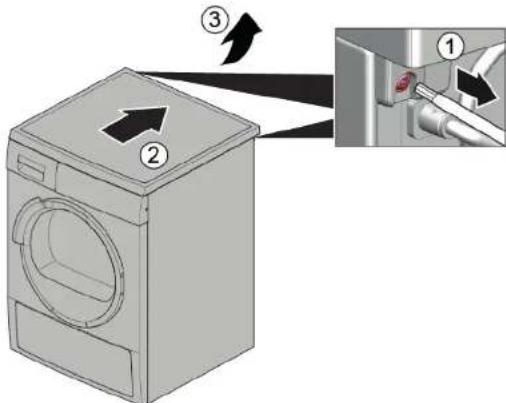 3

1

2