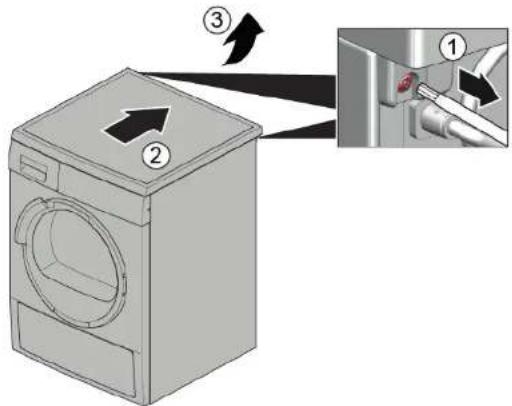 3
1
2