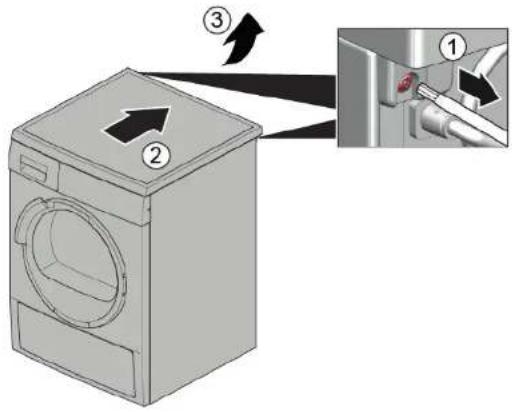 3
1
2