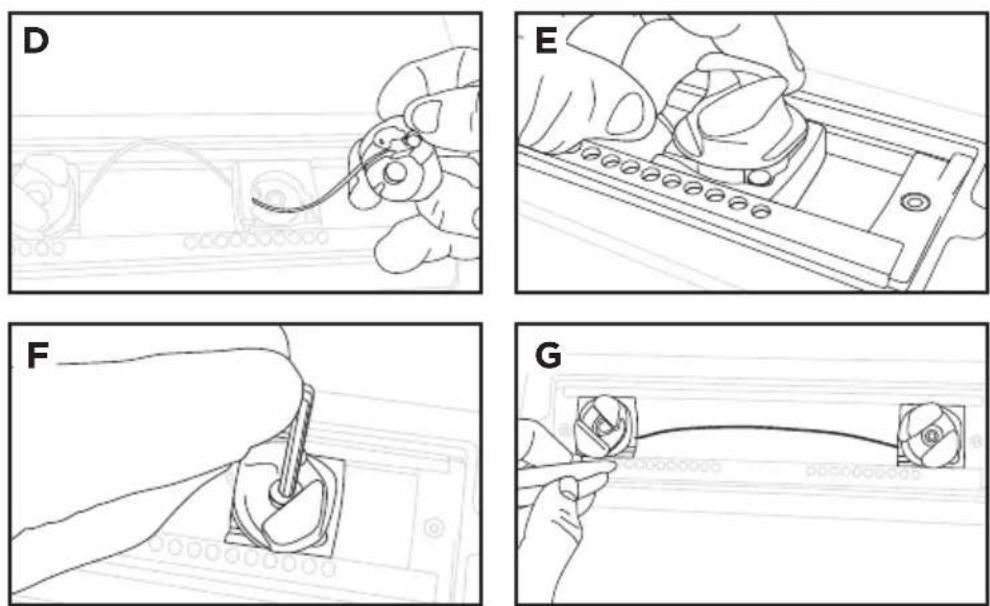 D

E

F

G