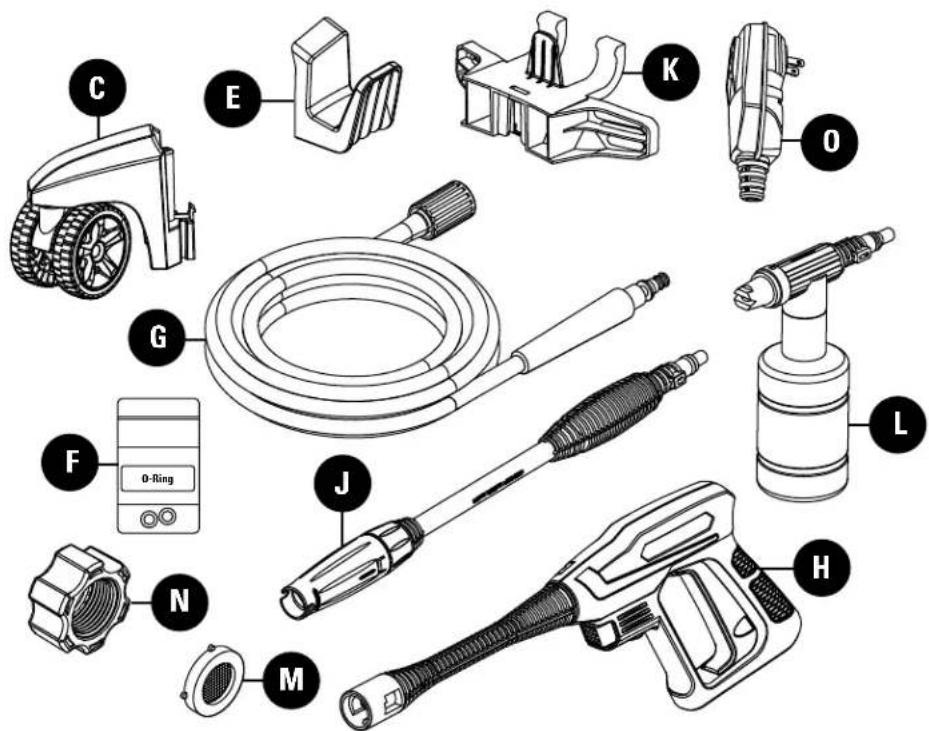 C
E
K
O
G
L
F
O-Ring
J
H
N
M