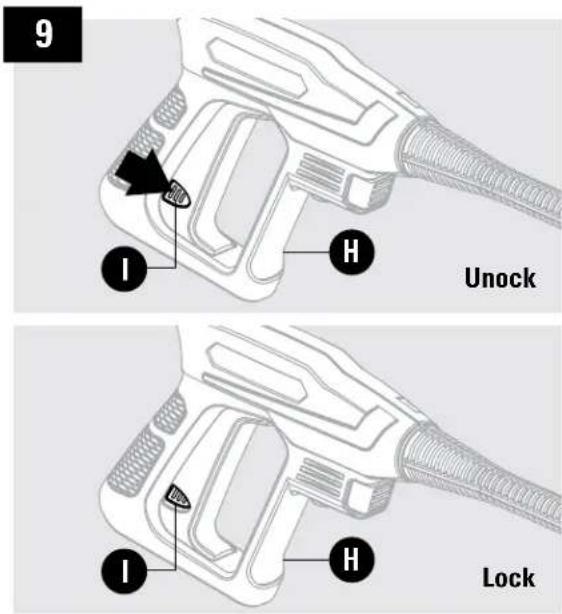 9

I

H

Unock

I

H

Lock