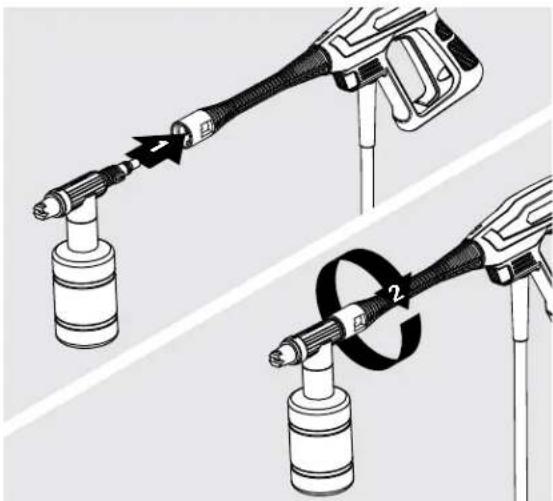 1

2