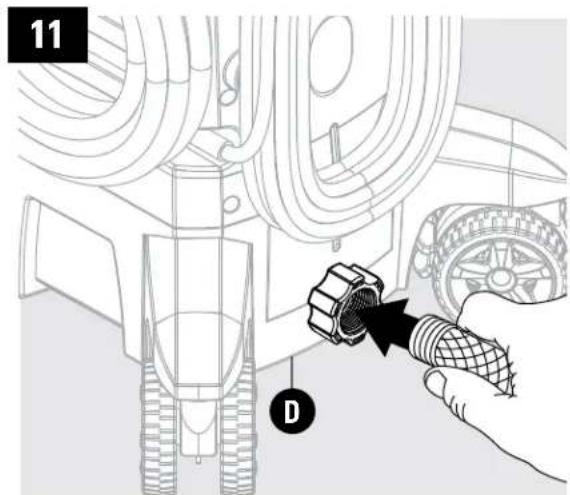 11

D